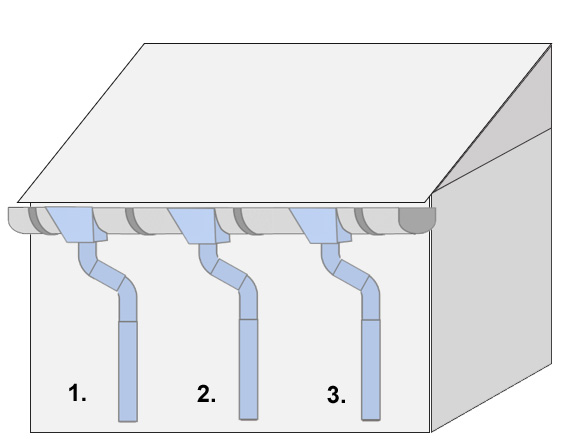 1.

2.

3.